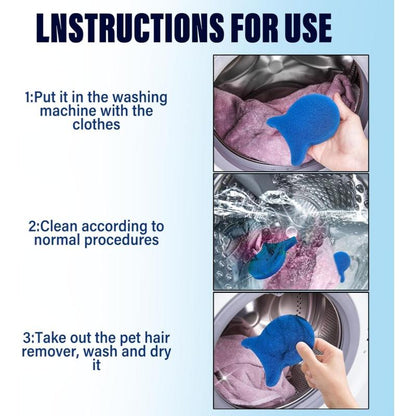 LNSTRUCTIONS FOR USE

1:Put it in the washing machine with the clothes

2:Clean according to normal procedures

3:Take out the pet hair remover, wash and dry it